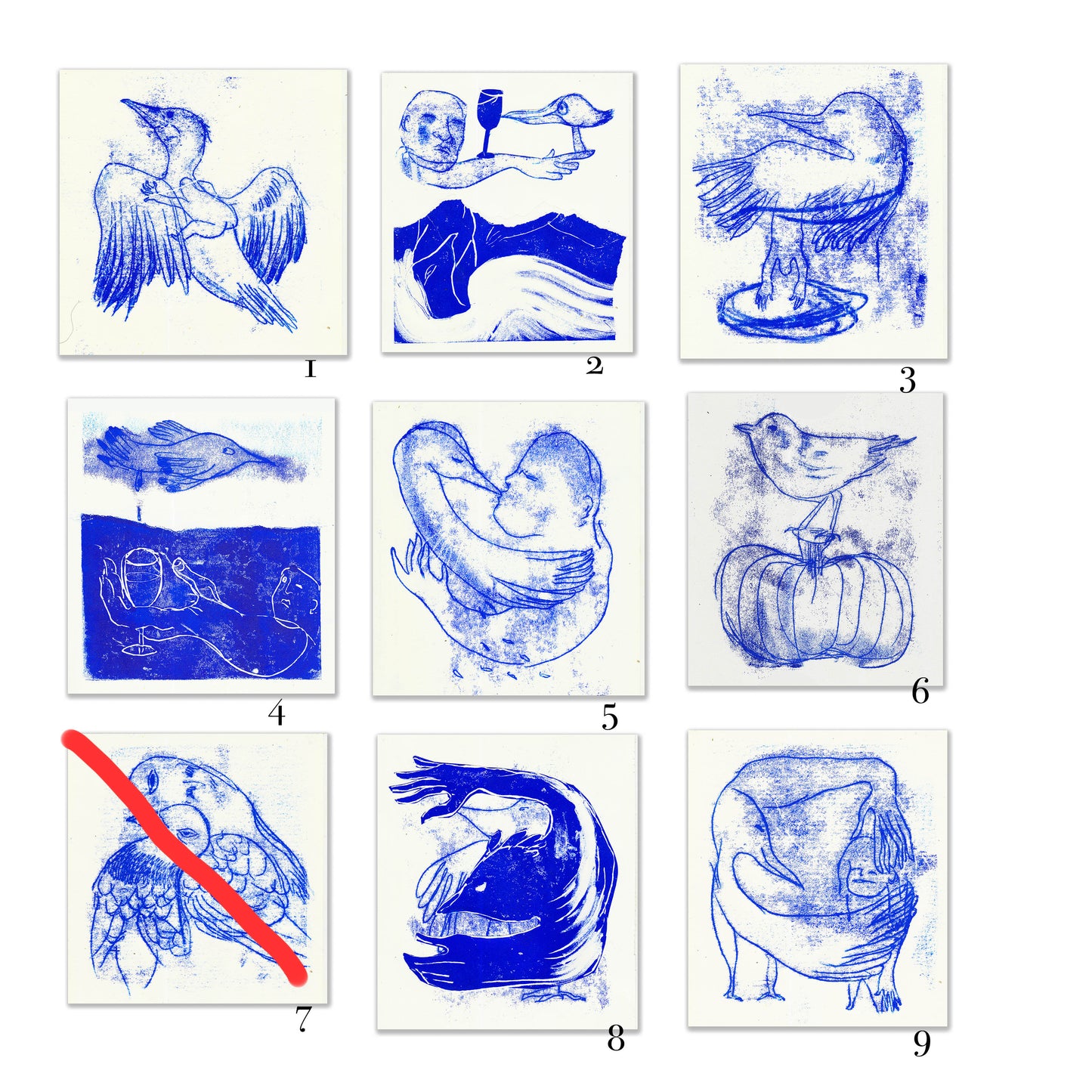 1
2
3
4
5
6
7
8
9