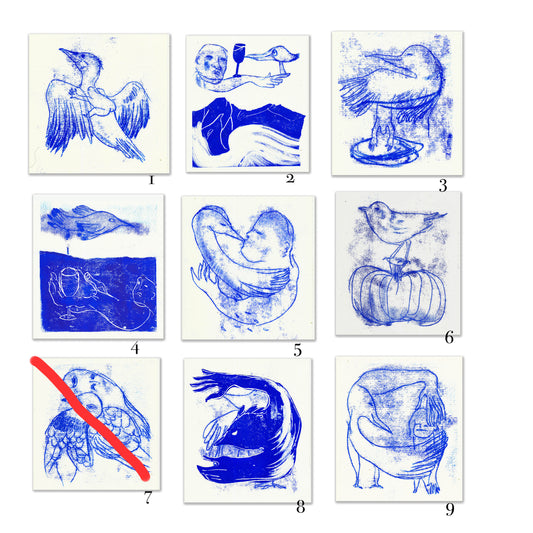 1
2
3
4
5
6
7
8
9